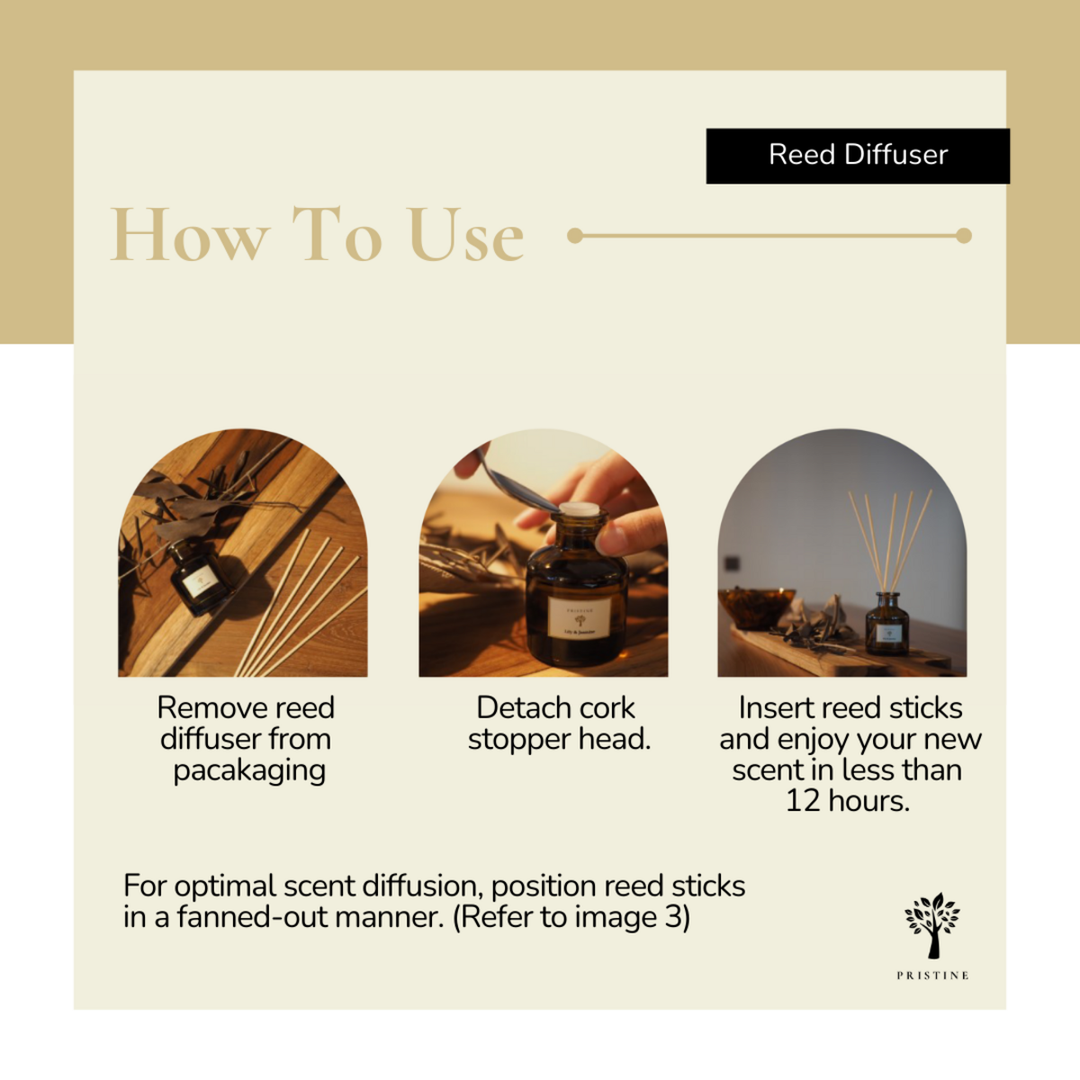 Reed Diffuser

How To Use

PRISTINE

Lily & Jasmine

Remove reed diffuser from pacakaging

Detach cork stopper head.

Insert reed sticks and enjoy your new scent in less than 12 hours.

For optimal scent diffusion, position reed sticks in a fanned-out manner. (Refer to image 3)

PRISTINE