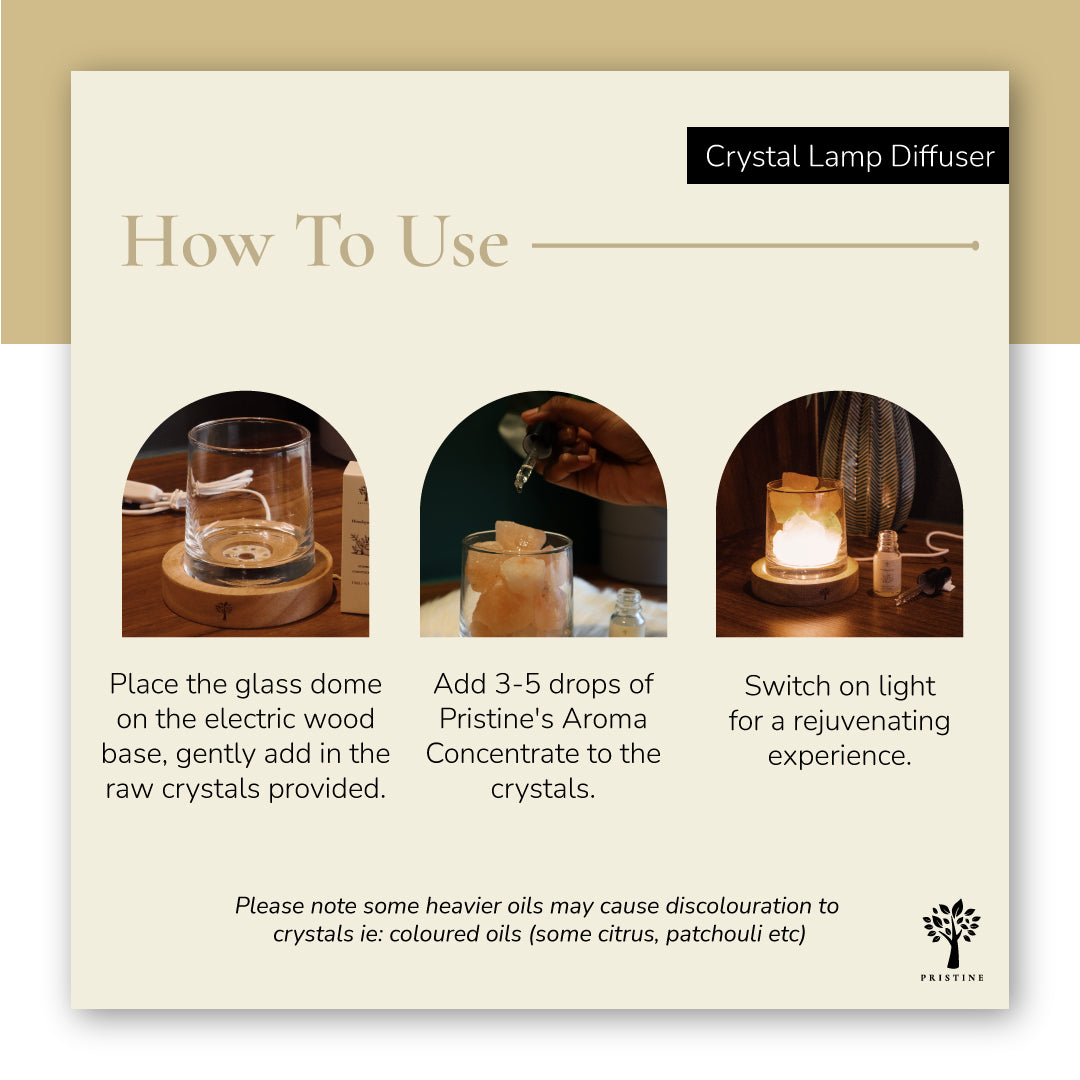 Crystal Lamp Diffuser

How To Use

Place the glass dome on the electric wood base, gently add in the raw crystals provided.

Add 3-5 drops of Pristine's Aroma Concentrate to the crystals.

Switch on light for a rejuvenating experience.

Please note some heavier oils may cause discolouration to crystals ie: coloured oils (some citrus, patchouli etc)

PRISTINE